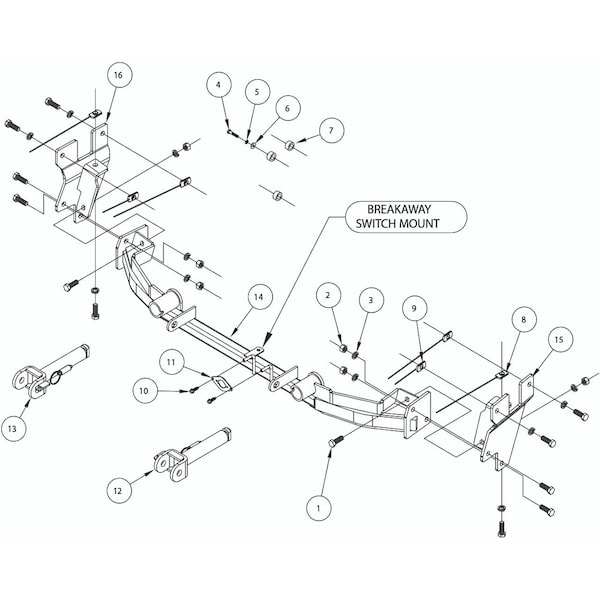 16
4
5
6
7
BREAKAWAY SWITCH MOUNT
14
2
3
9
8
15
11
10
13
12
1